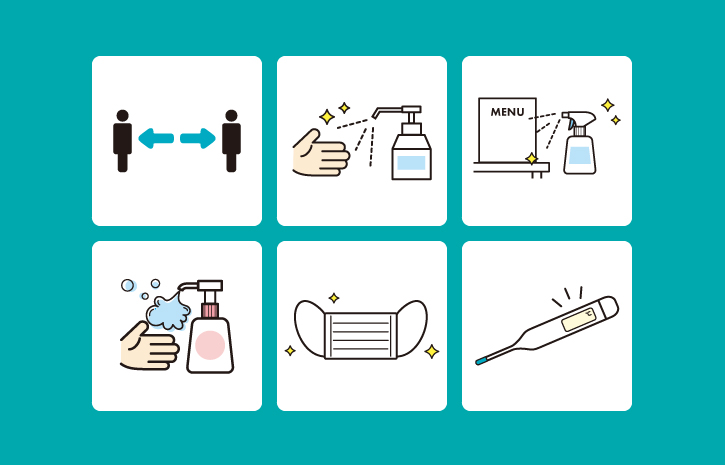 MENU